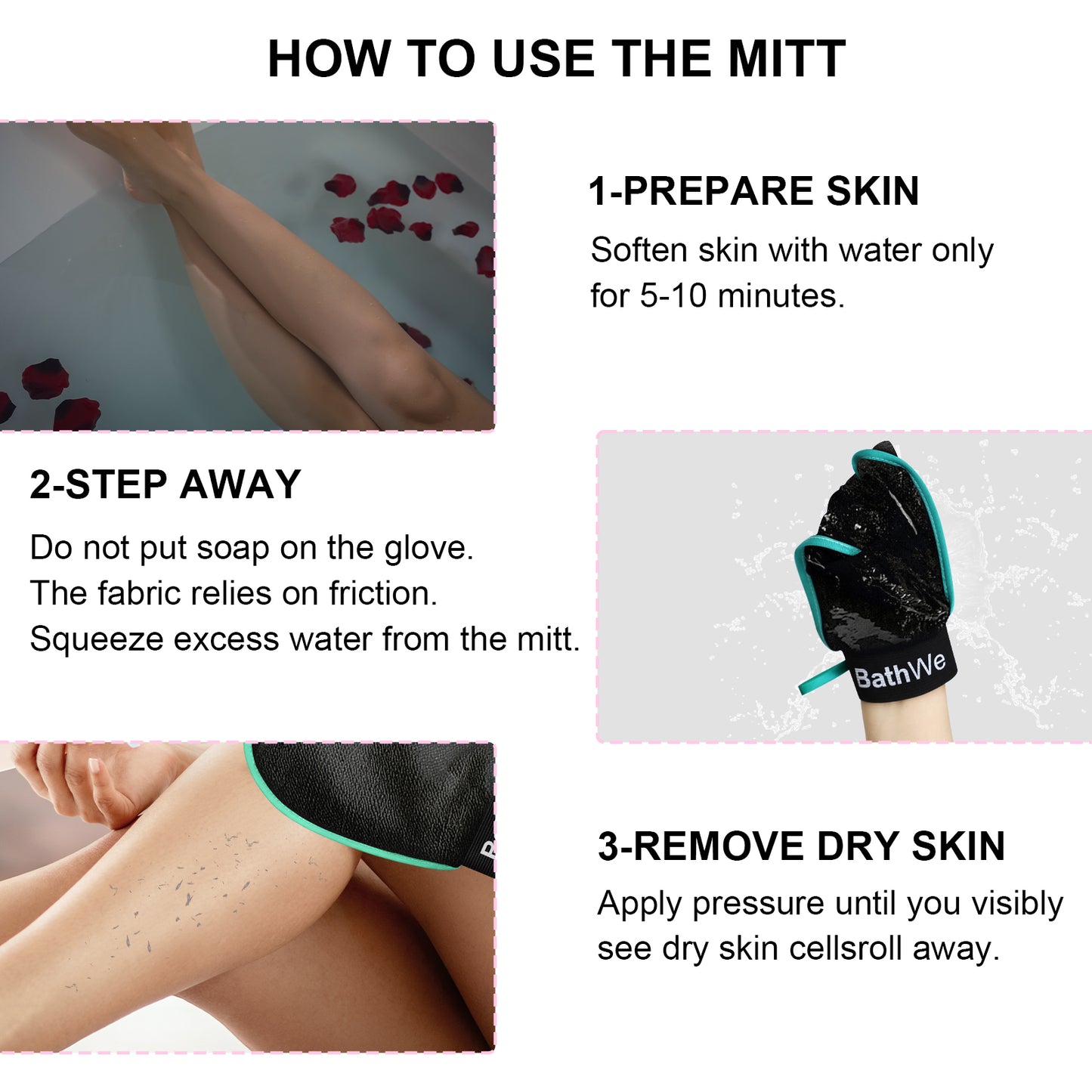 HOW TO USE THE MITT

1-PREPARE SKIN

Soften skin with water only for 5-10 minutes.

2-STEP AWAY

Do not put soap on the glove.
The fabric relies on friction.
Squeeze excess water from the mitt.

BathWe

3-REMOVE DRY SKIN

Apply pressure until you visibly see dry skin cellsroll away.