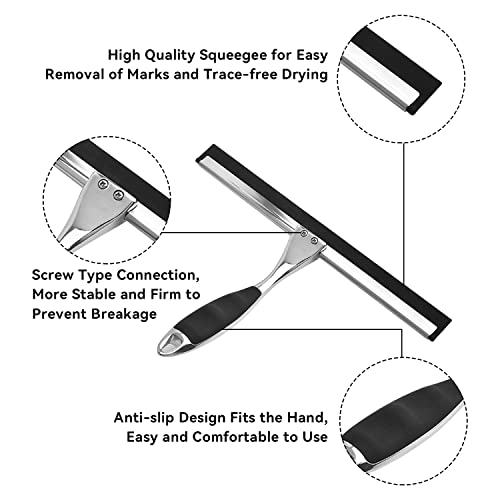 High Quality Squeegee for Easy Removal of Marks and Trace-free Drying

Screw Type Connection, More Stable and Firm to Prevent Breakage

Anti-slip Design Fits the Hand, Easy and Comfortable to Use