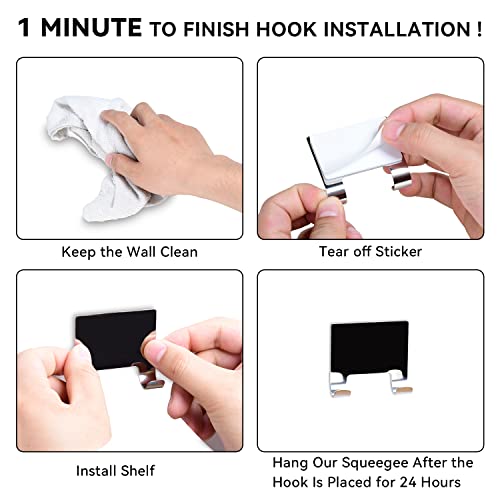 1 MINUTE TO FINISH HOOK INSTALLATION !

Keep the Wall Clean

Tear off Sticker

Install Shelf

Hang Our Squeegee After the Hook Is Placed for 24 Hours